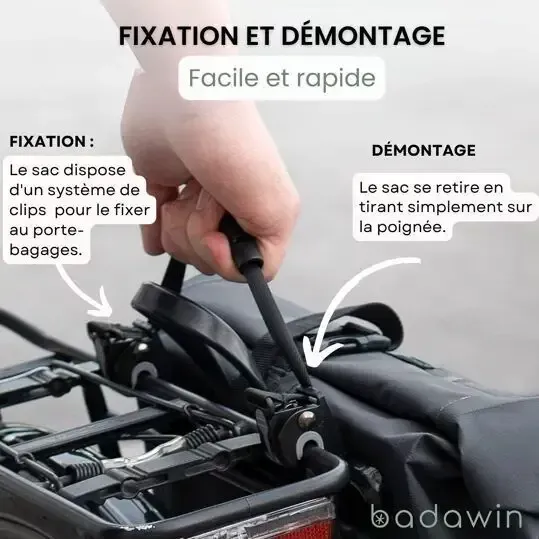 FIXATION ET DÉMONTAGE

Facile et rapide

FIXATION :

Le sac dispose d'un système de clips pour le fixer au porte-bagages.

DÉMONTAGE

Le sac se retire en tirant simplement sur la poignée.

badawin